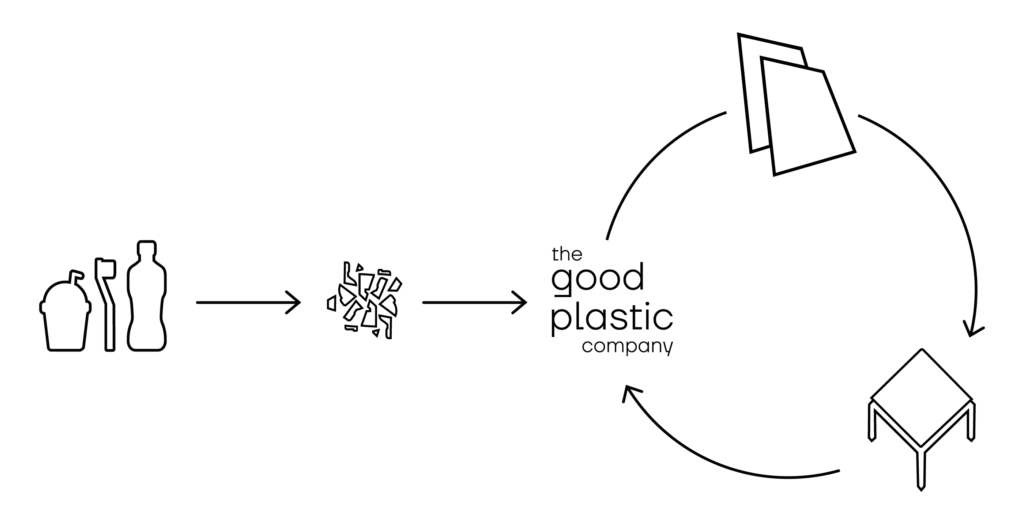 the
good
plastic
company