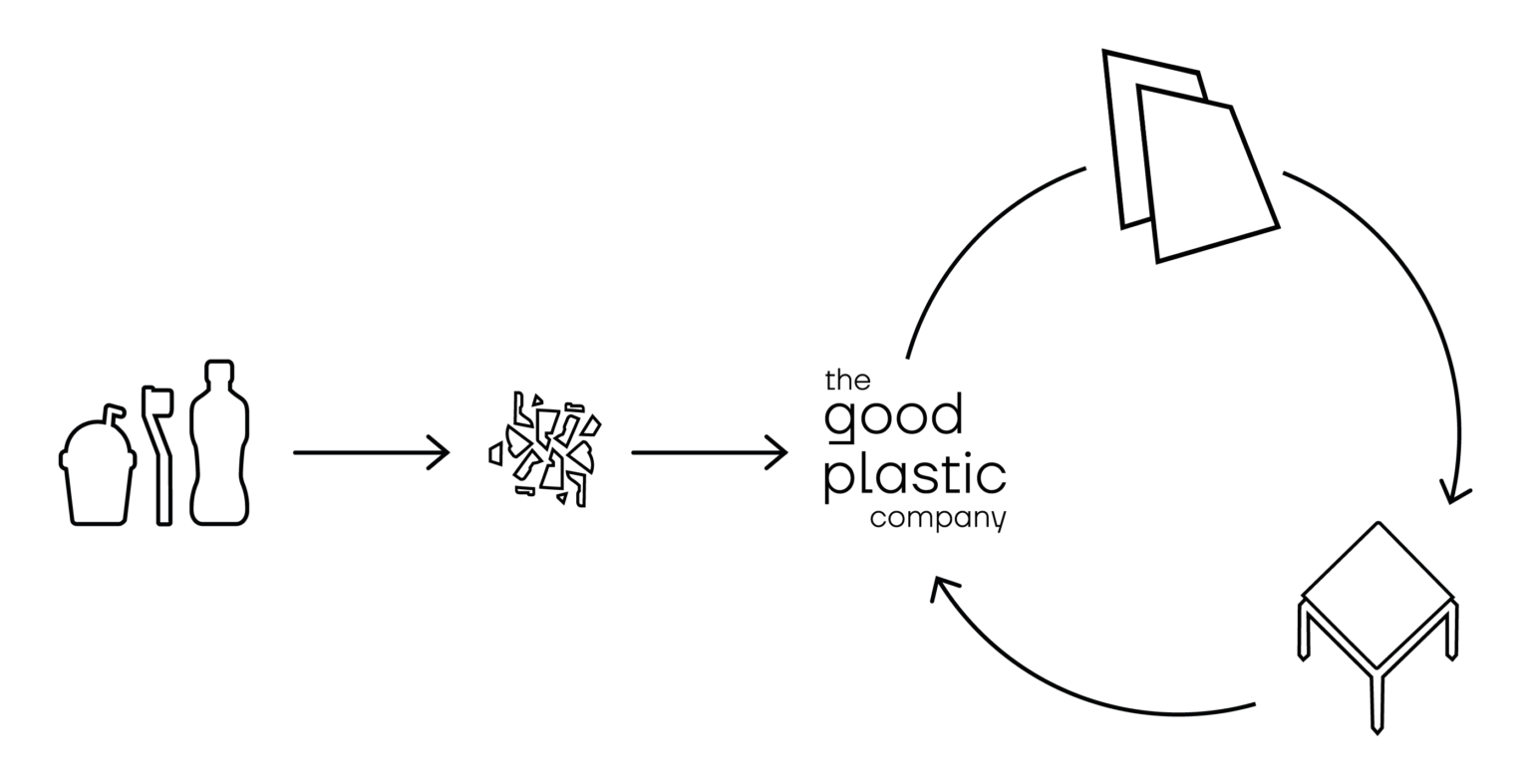 the
good
plastic
company