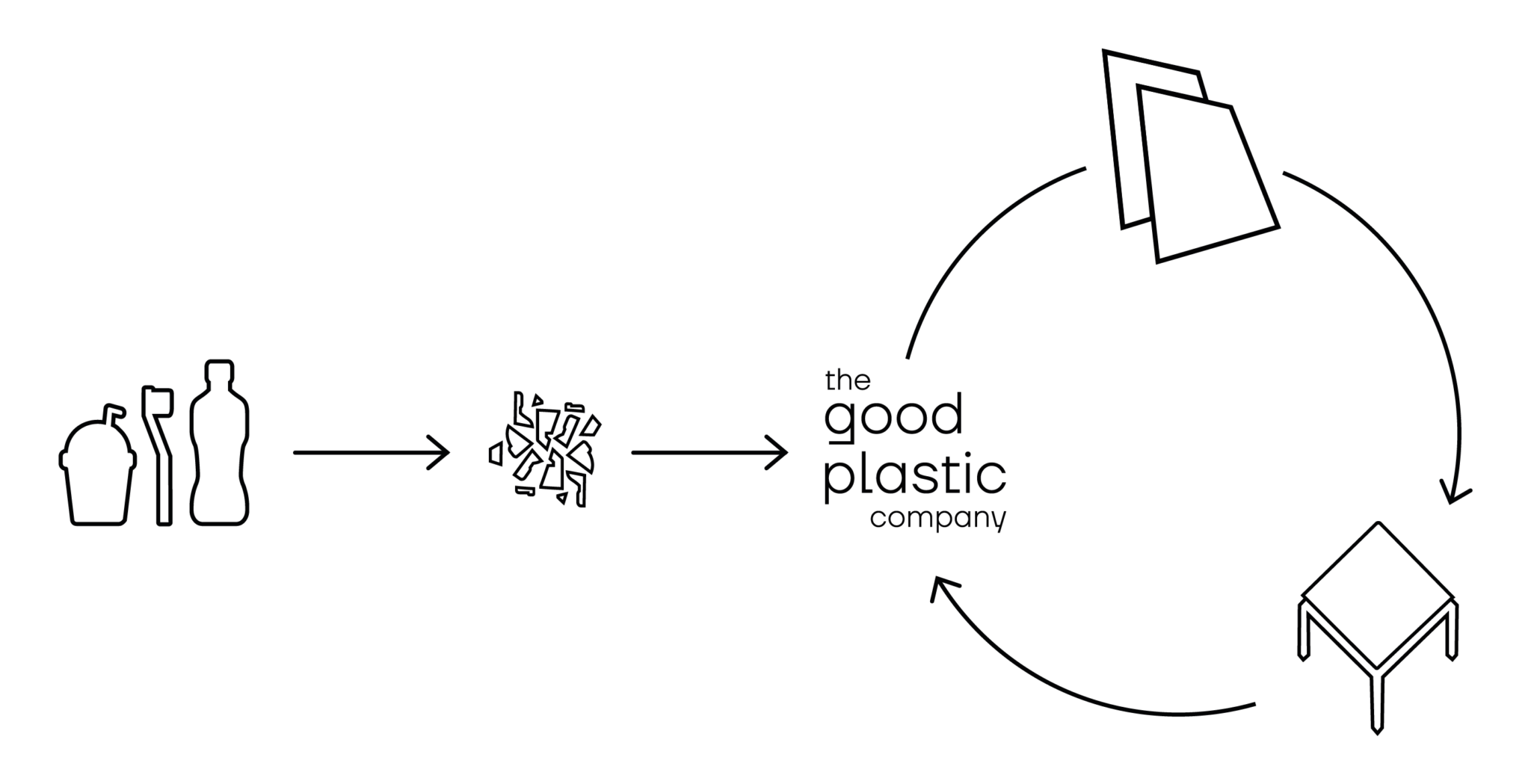 the
good
plastic
company