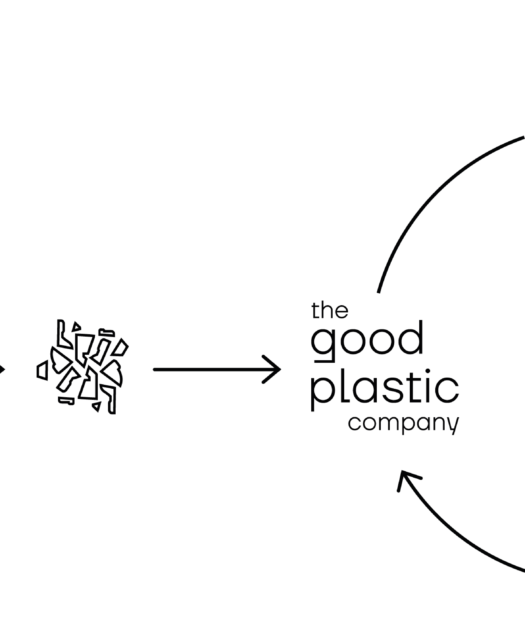 the
good
plastic
company