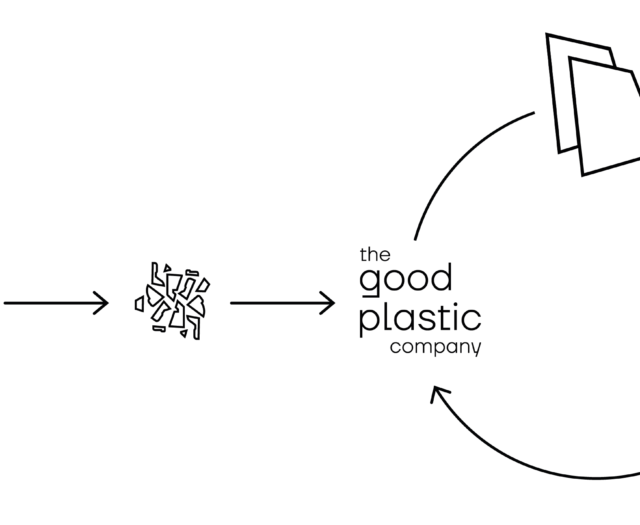 the
good
plastic
company