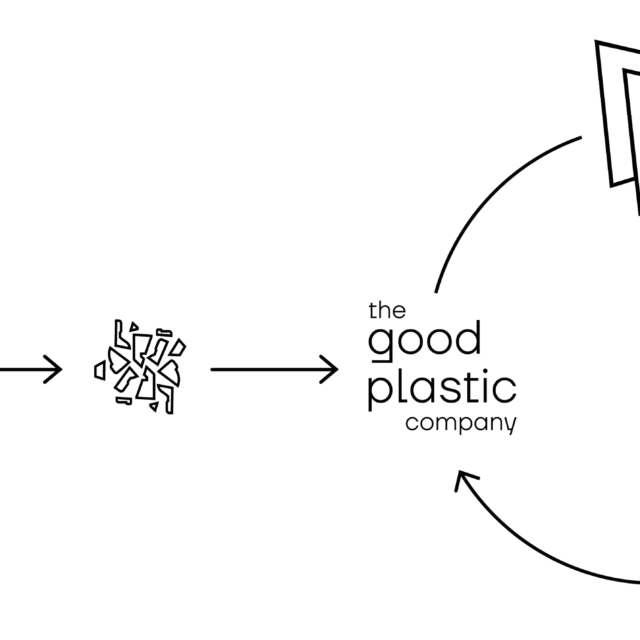 the
good
plastic
company