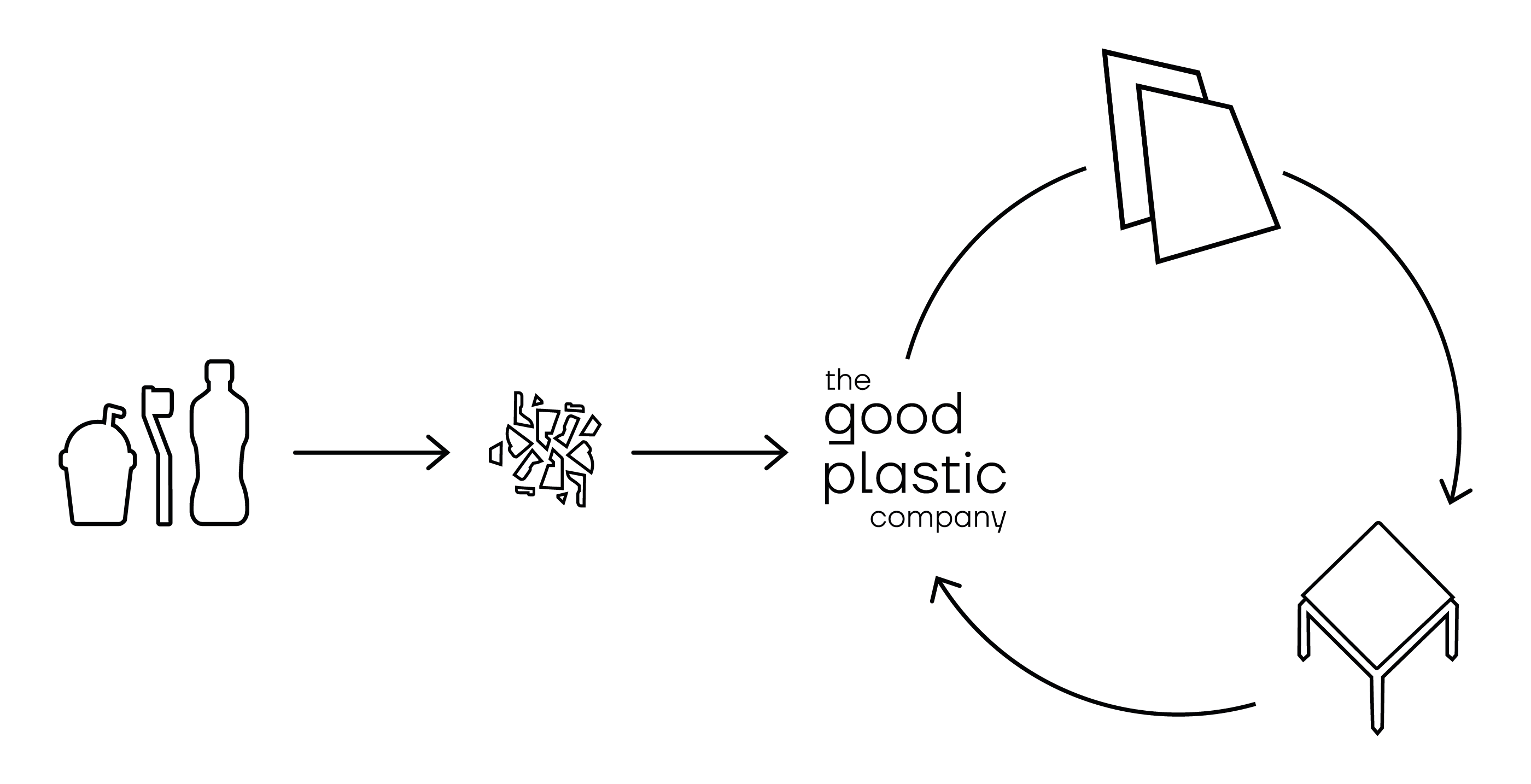 the
good
plastic
company